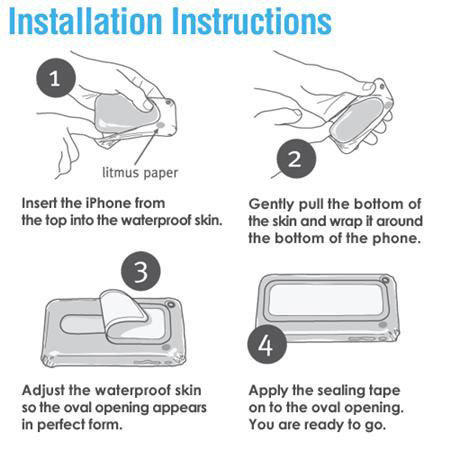 Installation Instructions

1

litmus paper

Insert the iPhone from the top into the waterproof skin.

2

Gently pull the bottom of the skin and wrap it around the bottom of the phone.

3

Adjust the waterproof skin so the oval opening appears in perfect form.

4

Apply the sealing tape on to the oval opening. You are ready to go.