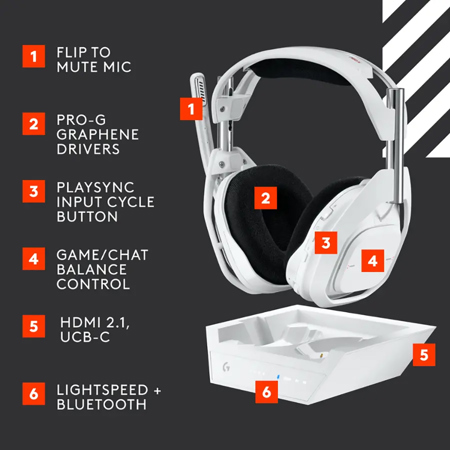 1 FLIP TO MUTE MIC

2 PRO-G GRAPHENE DRIVERS

3 PLAYSYNC INPUT CYCLE BUTTON

4 GAME/CHAT BALANCE CONTROL

5 HDMI 2.1, UCB-C

6 LIGHTSPEED + BLUETOOTH

1

2

3

4

5

6