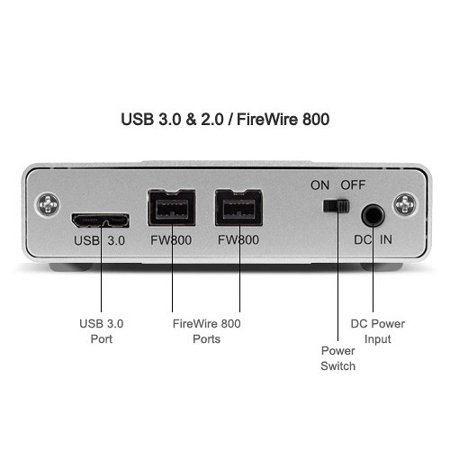 USB 3.0 & 2.0 / FireWire 800

ON OFF

USB 3.0

FW800

FW800

DC IN

USB 3.0 Port

FireWire 800 Ports

Power Switch

DC Power Input