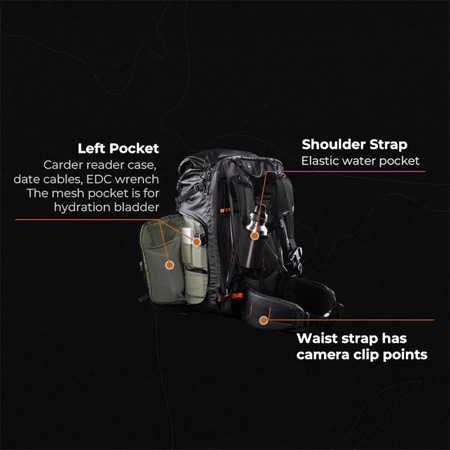 Left Pocket
Carder reader case, date cables, EDC wrench The mesh pocket is for hydration bladder

Shoulder Strap
Elastic water pocket

Waist strap has camera clip points