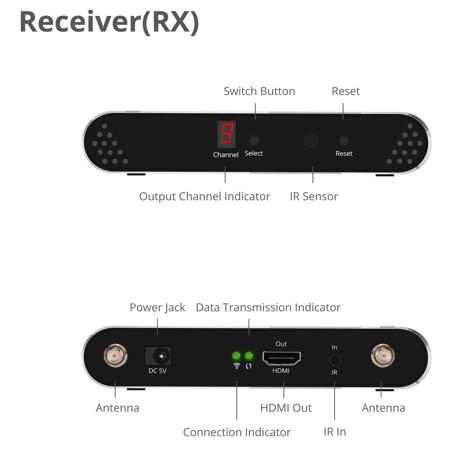 Receiver(RX)

Switch Button

Reset

5

Channel

Select

Reset

Output Channel Indicator

IR Sensor

Power Jack

Data Transmission Indicator

DC 5V

Out

HDMI

In

IR

Antenna

HDMI Out

Antenna

Connection Indicator

IR In