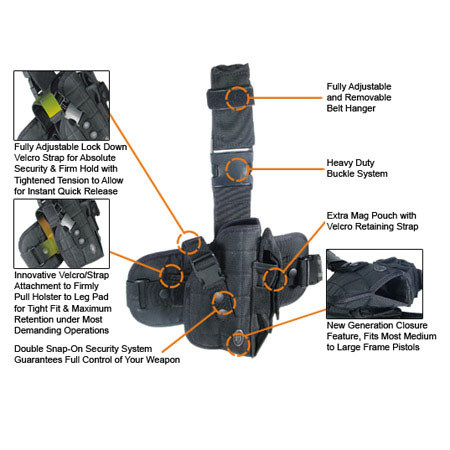 Fully Adjustable Lock Down Velcro Strap for Absolute Security & Firm Hold with Tightened Tension to Allow for Instant Quick Release

Innovative Velcro/Strap Attachment to Firmly Pull Holster to Leg Pad for Tight Fit & Maximum Retention under Most Demanding Operations

Double Snap-On Security System Guarantees Full Control of Your Weapon

Fully Adjustable and Removable Belt Hanger

Heavy Duty Buckle System

Extra Mag Pouch with Velcro Retaining Strap

New Generation Closure Feature, Fits Most Medium to Large Frame Pistols