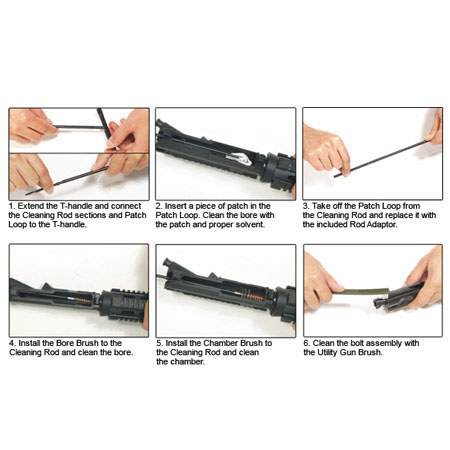 1. Extend the T-handle and connect the Cleaning Rod sections and Patch Loop to the T-handle.

2. Insert a piece of patch in the Patch Loop. Clean the bore with the patch and proper solvent.

3. Take off the Patch Loop from the Cleaning Rod and replace it with the included Rod Adaptor.

4. Install the Bore Brush to the Cleaning Rod and clean the bore.

5. Install the Chamber Brush to the Cleaning Rod and clean the chamber.

6. Clean the bolt assembly with the Utility Gun Brush.