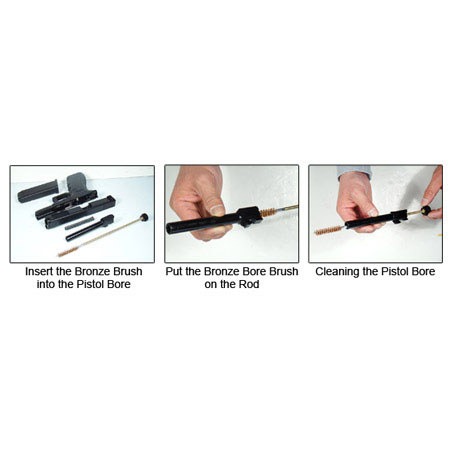 Insert the Bronze Brush into the Pistol Bore

Put the Bronze Bore Brush on the Rod

Cleaning the Pistol Bore