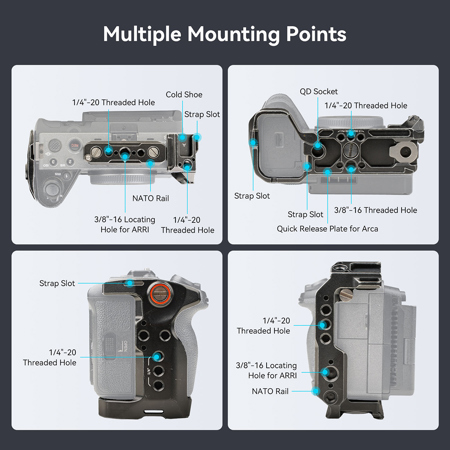 Multiple Mounting Points

1/4"-20 Threaded Hole
Cold Shoe
Strap Slot
NATO Rail
3/8"-16 Locating Hole for ARRI
1/4"-20 Threaded Hole

QD Socket
1/4"-20 Threaded Hole
Strap Slot
Strap Slot
3/8"-16 Threaded Hole
Quick Release Plate for Arca

Strap Slot
1/4"-20 Threaded Hole

1/4"-20 Threaded Hole
3/8"-16 Locating Hole for ARRI
NATO Rail