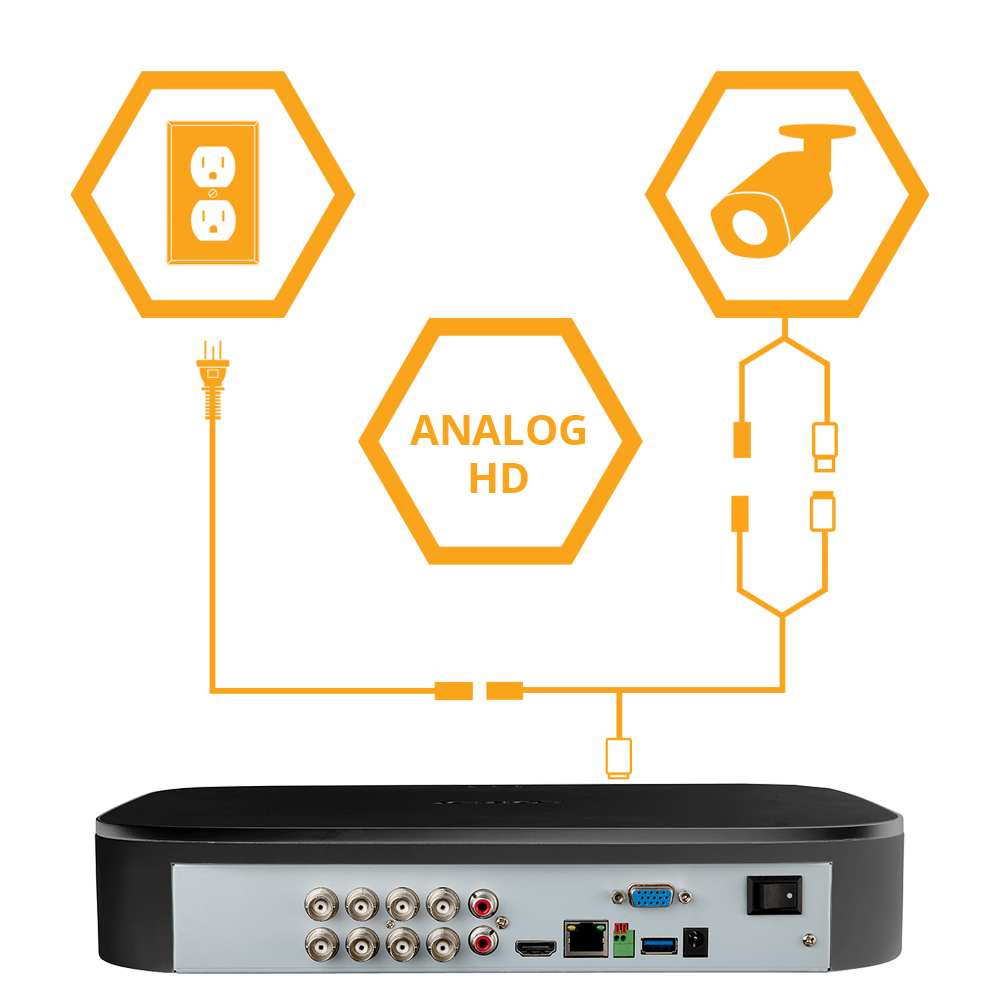 ANALOG
HD