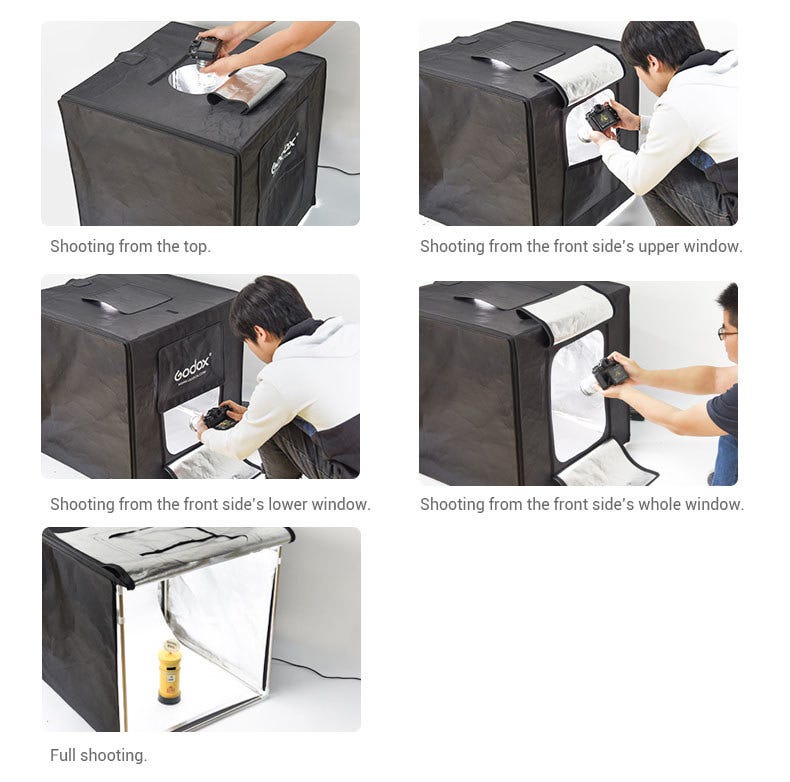 Godox

Shooting from the top.

Shooting from the front side's upper window.

Godox

Shooting from the front side's lower window.

Shooting from the front side's whole window.

Full shooting.